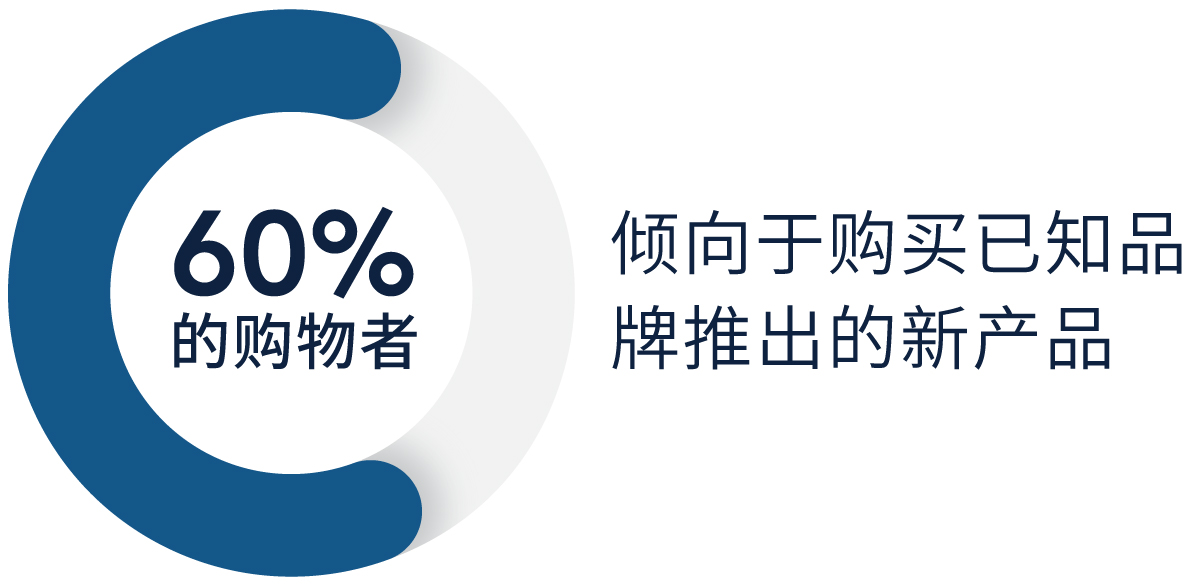 60%
的购物者

倾向于购买已知品牌推出的新产品